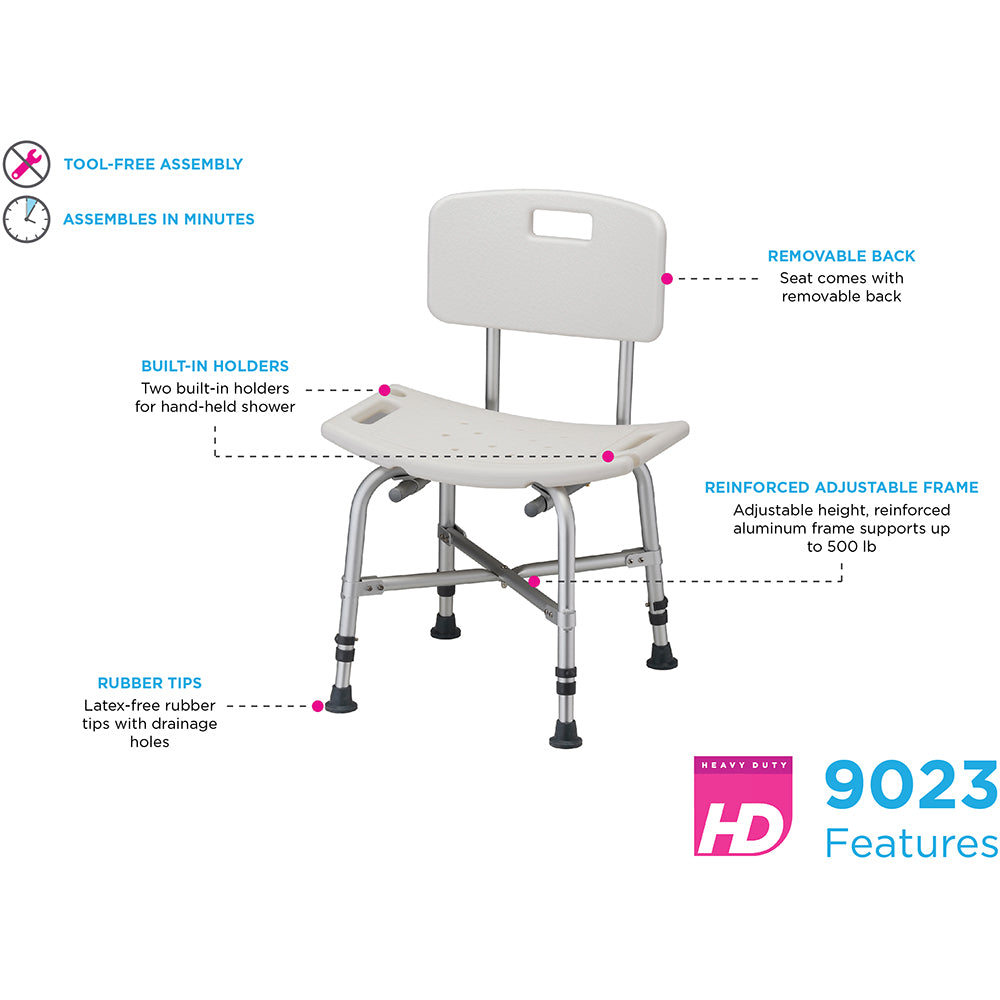 TOOL-FREE ASSEMBLY

ASSEMBLES IN MINUTES

REMOVABLE BACK
Seat comes with removable back

BUILT-IN HOLDERS
Two built-in holders for hand-held shower

REINFORCED ADJUSTABLE FRAME
Adjustable height, reinforced aluminum frame supports up to 500 lb

RUBBER TIPS
Latex-free rubber tips with drainage holes

HEAVY DUTY
HD

9023
Features